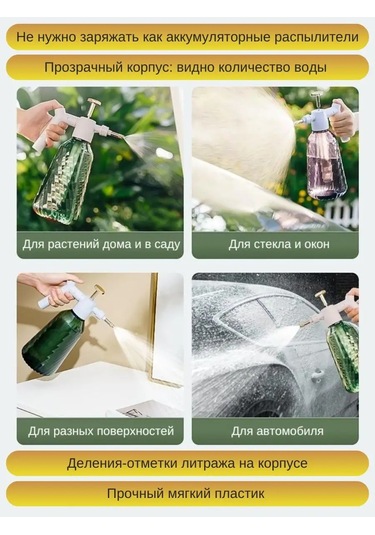 Не нужно заряжать как аккумуляторные распылители

Прозрачный корпус: видно количество воды

Для растений дома и в саду

Для стекла и окон

Для разных поверхностей

Для автомобиля

Деления-отметки литража на корпусе

Прочный мягкий пластик