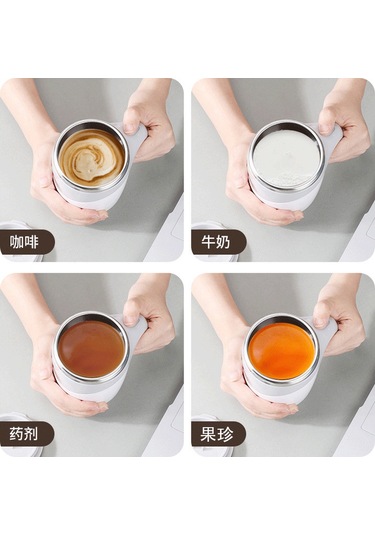 咖啡

牛奶

药剂

果珍