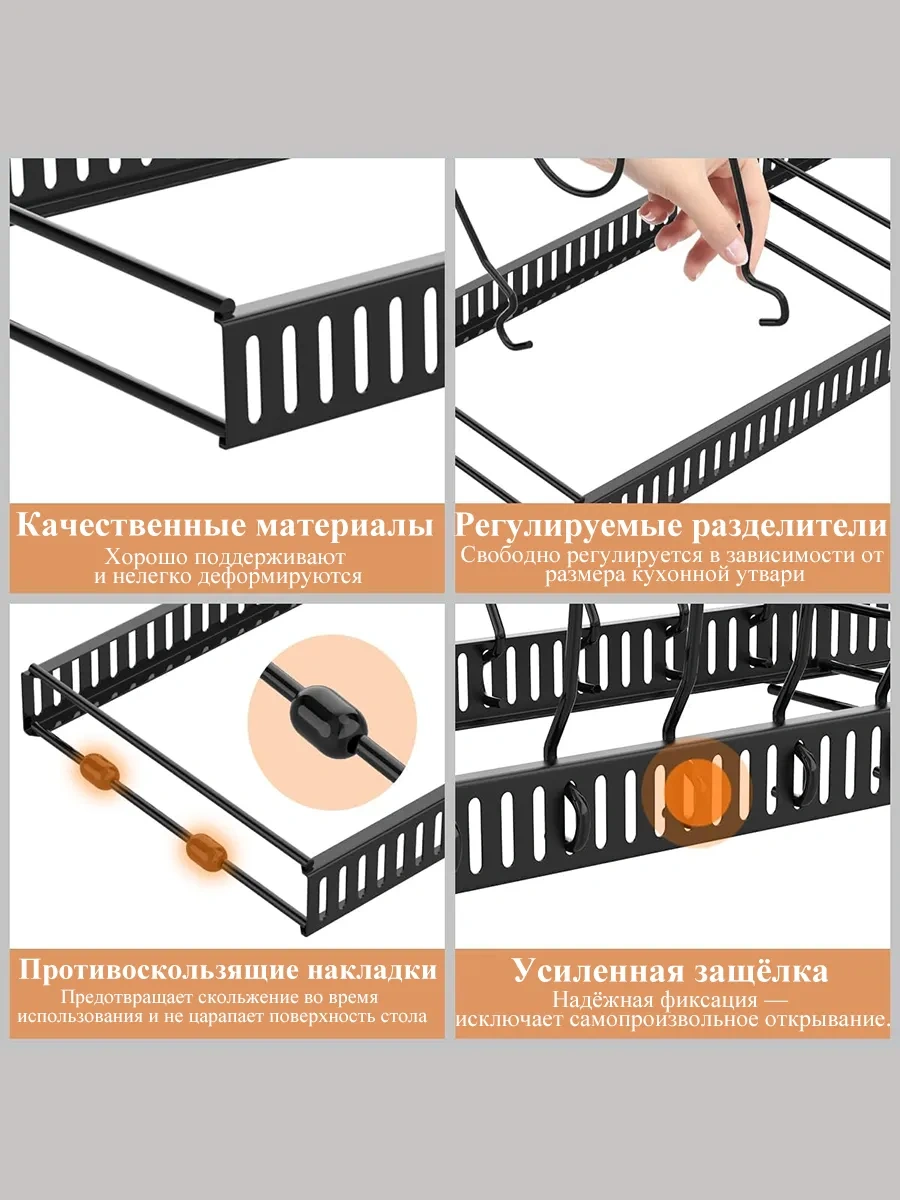 Качественные материалы
Хорошо поддерживают и нелегко деформируются

Регулируемые разделители
Свободно регулируется в зависимости от размера кухонной утвари

Противоскользящие накладки
Предотвращает скольжение во время использования и не царапает поверхность стола

Усиленная защёлка
Надёжная фиксация — исключает самопроизвольное открывание.