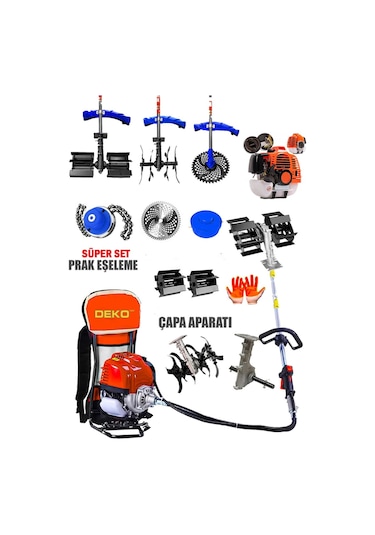 SÜPER SET
PRAK EŞELEME

DEKO

ÇAPA APARATI