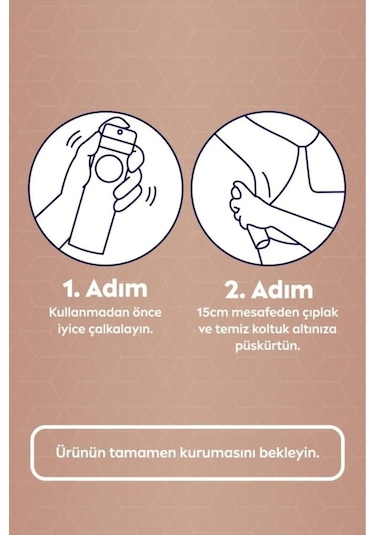 1. Adım
Kullanmadan önce iyice çalkalayın.

2. Adım
15cm mesafeden çıplak ve temiz koltuk altınıza püskürtün.

Ürünün tamamen kurumasını bekleyin.