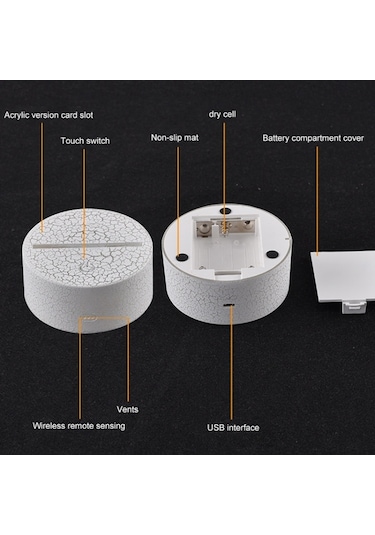 Acrylic version card slot

Touch switch

Non-slip mat

dry cell

Battery compartment cover

Vents

Wireless remote sensing

USB interface