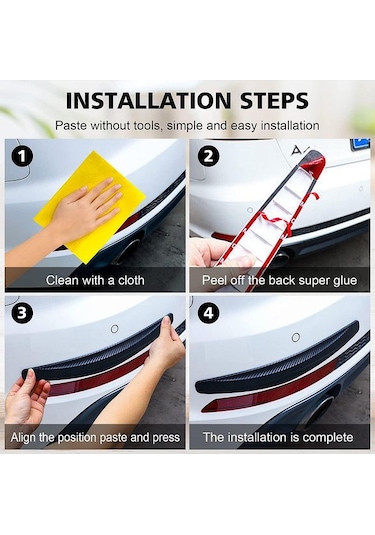 INSTALLATION STEPS

Paste without tools, simple and easy installation

1

Clean with a cloth

2

Peel off the back super glue

3

Align the position paste and press

4

The installation is complete