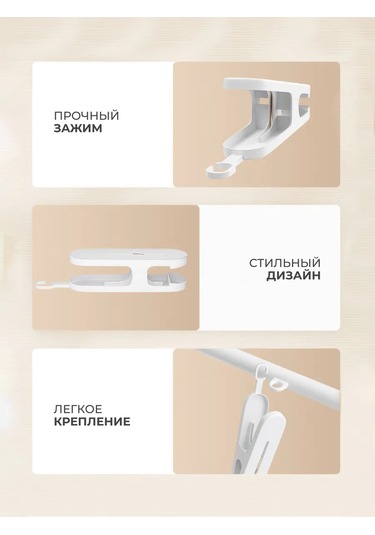 ПРОЧНЫЙ
ЗАЖИМ

СТИЛЬНЫЙ
ДИЗАЙН

ЛЕГКОЕ
КРЕПЛЕНИЕ