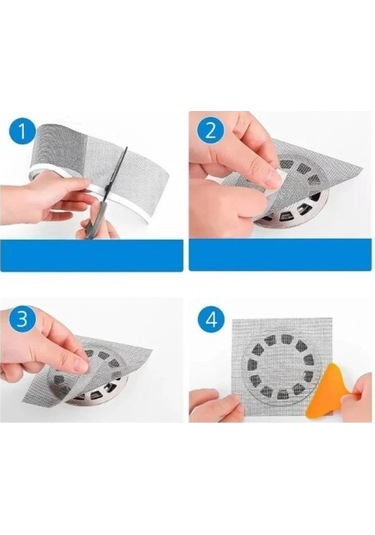 1

2

3

4