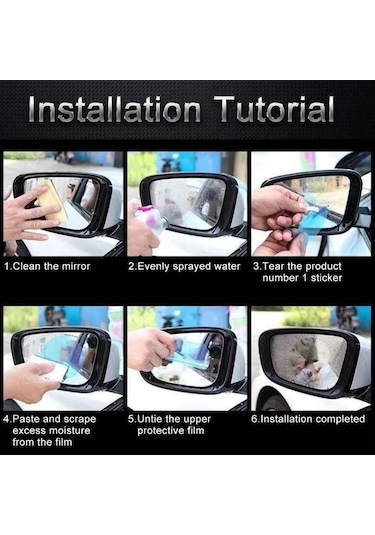 Installation Tutorial

1.Clean the mirror

2.Evenly sprayed water

3.Tear the product number 1 sticker

4.Paste and scrape excess moisture from the film

5.Untie the upper protective film

6.Installation completed