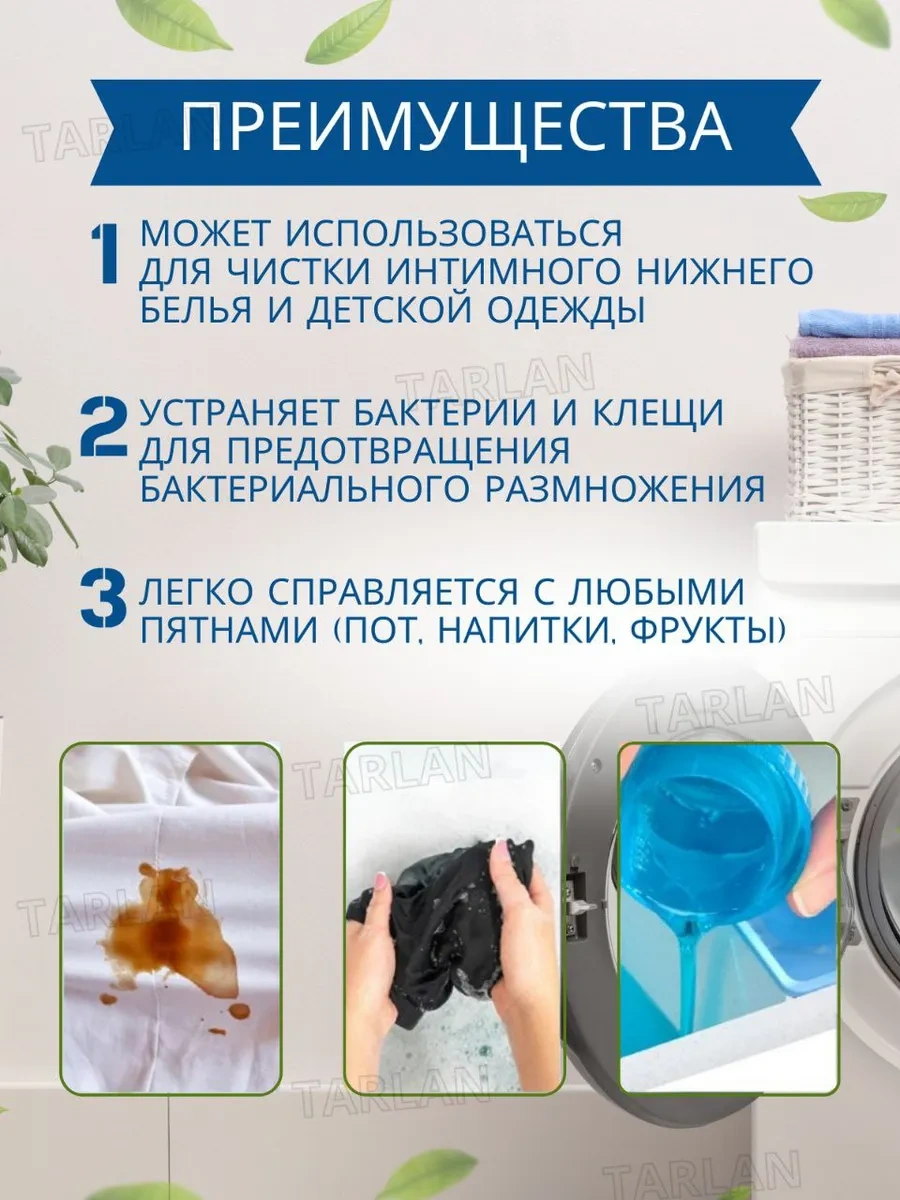 TARLAN

ПРЕИМУЩЕСТВА

1 МОЖЕТ ИСПОЛЬЗОВАТЬСЯ ДЛЯ ЧИСТКИ ИНТИМНОГО НИЖНЕГО БЕЛЬЯ И ДЕТСКОЙ ОДЕЖДЫ

TARLAN

2 УСТРАНЯЕТ БАКТЕРИИ И КЛЕЩИ ДЛЯ ПРЕДОТВРАЩЕНИЯ БАКТЕРИАЛЬНОГО РАЗМНОЖЕНИЯ

3 ЛЕГКО СПРАВЛЯЕТСЯ С ЛЮБЫМИ ПЯТНАМИ (ПОТ, НАПИТКИ, ФРУКТЫ)

TARLAN

TARLAN

TARLAN

TARLAN

TARLAN