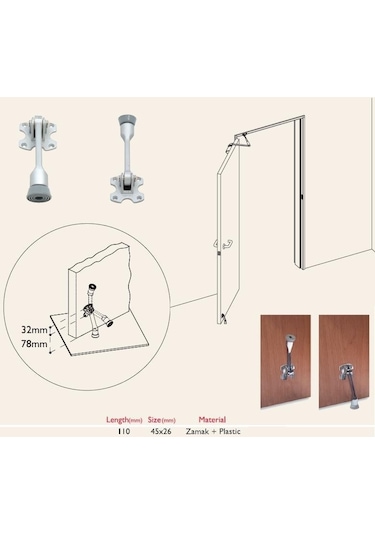 32mm
78mm

| Length(mm) | Size(mm) | Material |
|---|---|---|
| 110 | 45x26 | Zamak + Plastic |