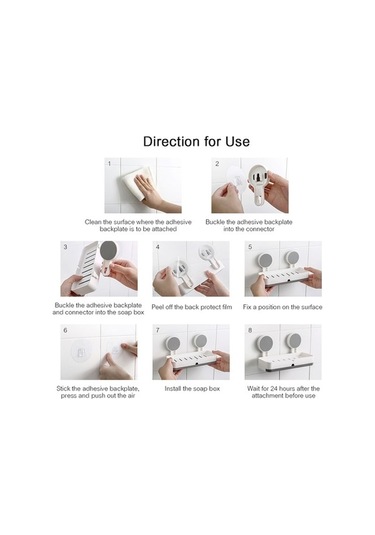 Direction for Use

1

Clean the surface where the adhesive backplate is to be attached

2

Buckle the adhesive backplate into the connector

3

Buckle the adhesive backplate and connector into the soap box

4

Peel off the back protect film

5

Fix a position on the surface

6

Stick the adhesive backplate, press and push out the air

7

Install the soap box

8

Wait for 24 hours after the attachment before use