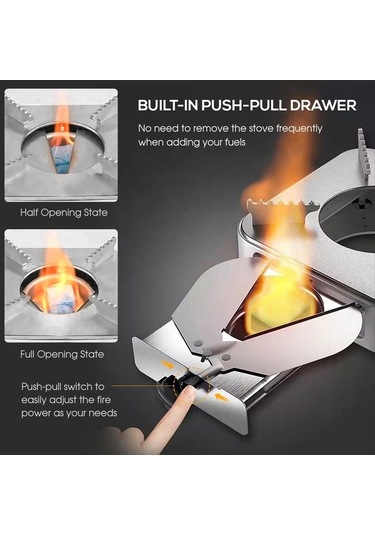 BUILT-IN PUSH-PULL DRAWER

No need to remove the stove frequently when adding your fuels

Half Opening State

Full Opening State

Push-pull switch to easily adjust the fire power as your needs