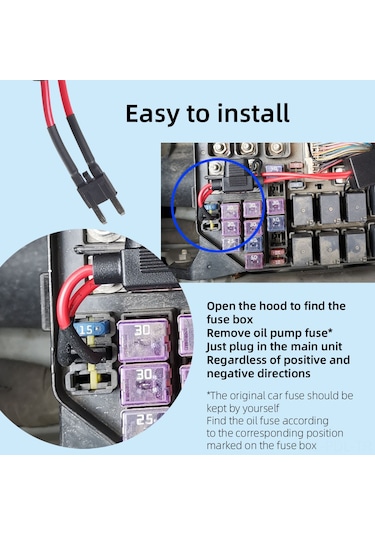 Easy to install

15
30
30
25

Open the hood to find the fuse box
Remove oil pump fuse*
Just plug in the main unit
Regardless of positive and negative directions

*The original car fuse should be kept by yourself
Find the oil fuse according to the corresponding position marked on the fuse box