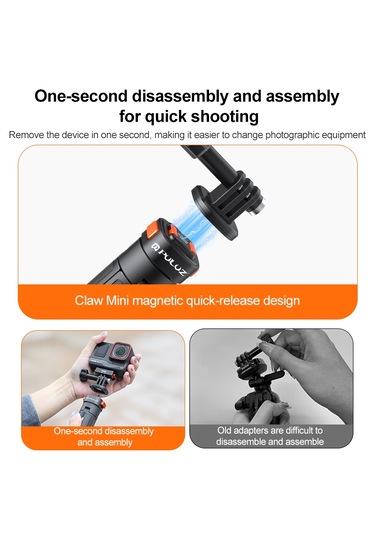 One-second disassembly and assembly for quick shooting

Remove the device in one second, making it easier to change photographic equipment

PULUZ

Claw Mini magnetic quick-release design

One-second disassembly and assembly

Old adapters are difficult to disassemble and assemble