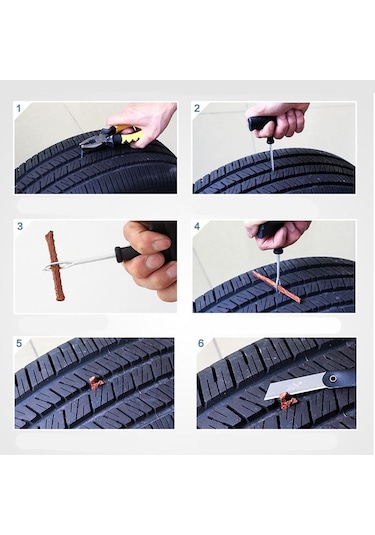 1

2

3

4

5

6