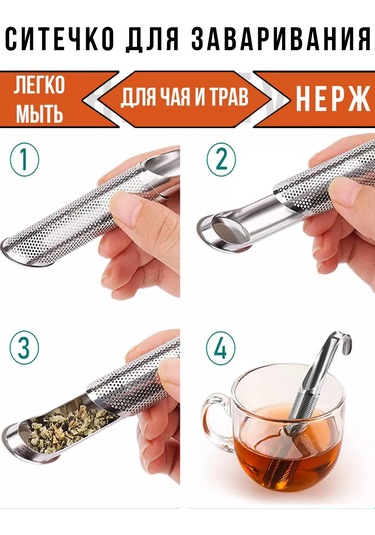 СИТЕЧКО ДЛЯ ЗАВАРИВАНИЯ

ЛЕГКО МЫТЬ

ДЛЯ ЧАЯ И ТРАВ

НЕРЖ

1

2

3

4