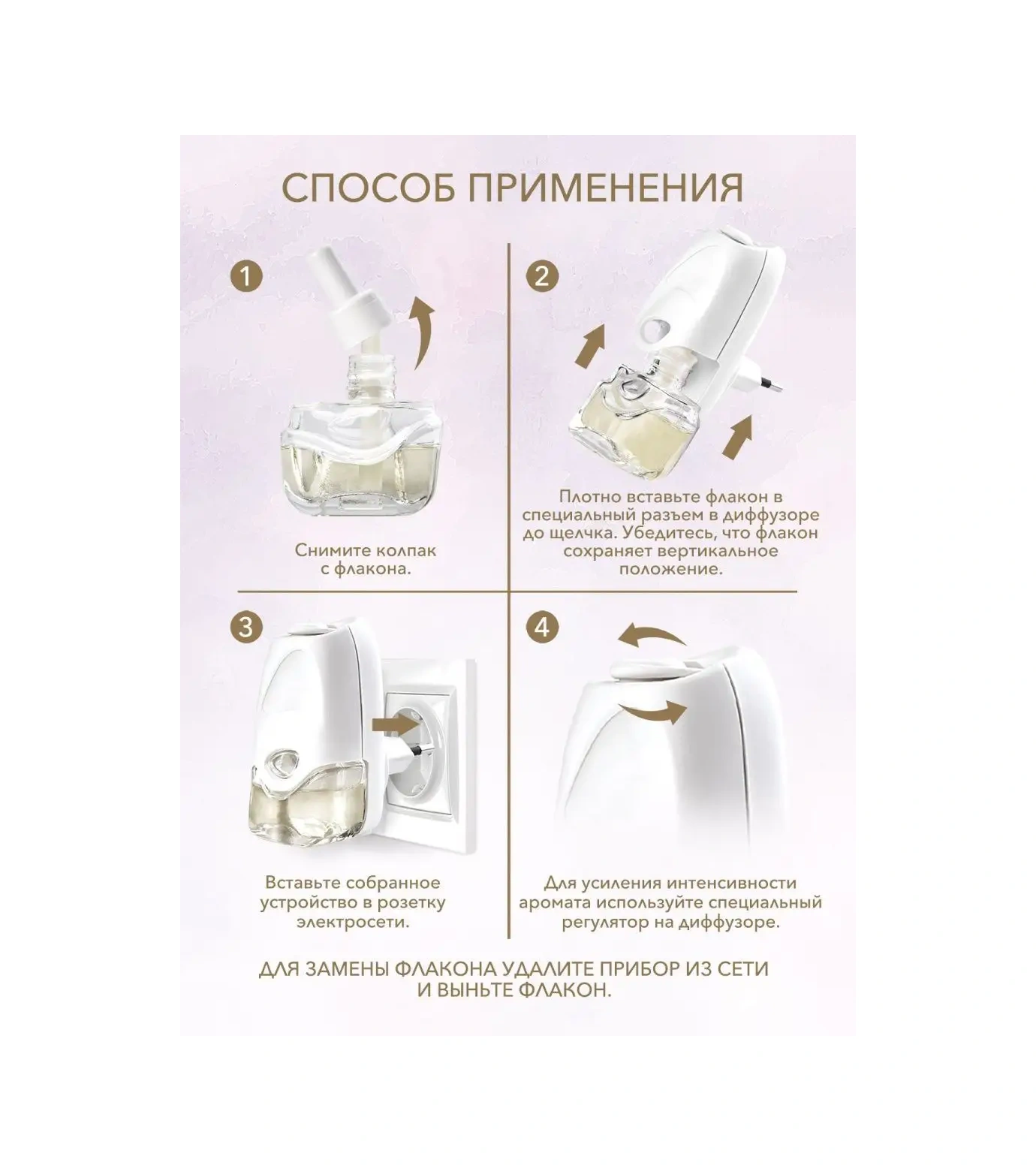 СПОСОБ ПРИМЕНЕНИЯ

1

Снимите колпак с флакона.

2

Плотно вставьте флакон в специальный разъем в диффузоре до щелчка. Убедитесь, что флакон сохраняет вертикальное положение.

3

Вставьте собранное устройство в розетку электросети.

4

Для усиления интенсивности аромата используйте специальный регулятор на диффузоре.

ДЛЯ ЗАМЕНЫ ФЛАКОНА УДАЛИТЕ ПРИБОР ИЗ СЕТИ И ВЫНЬТЕ ФЛАКОН.