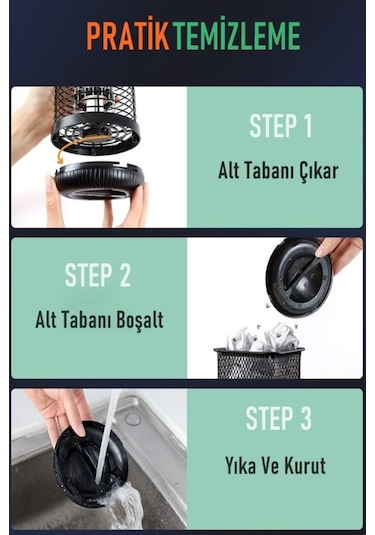 PRATİK TEMİZLEME

STEP 1

Alt Tabanı Çıkar

STEP 2

Alt Tabanı Boşalt

STEP 3

Yıka Ve Kurut