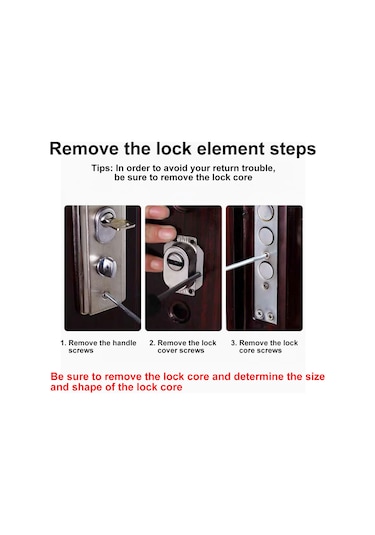 Remove the lock element steps

Tips: In order to avoid your return trouble, be sure to remove the lock core

1. Remove the handle screws

2. Remove the lock cover screws

3. Remove the lock core screws

Be sure to remove the lock core and determine the size and shape of the lock core