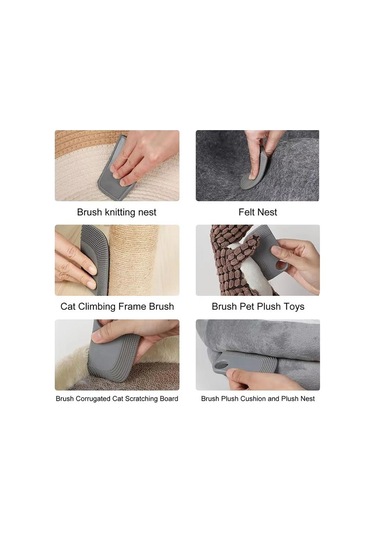 Brush knitting nest

Felt Nest

Cat Climbing Frame Brush

Brush Pet Plush Toys

Brush Corrugated Cat Scratching Board

Brush Plush Cushion and Plush Nest