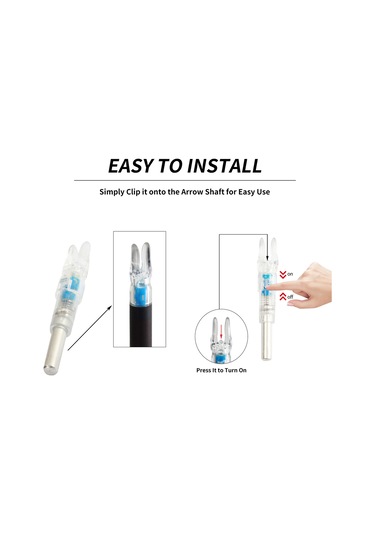 EASY TO INSTALL

Simply Clip it onto the Arrow Shaft for Easy Use

on

off

Press It to Turn On