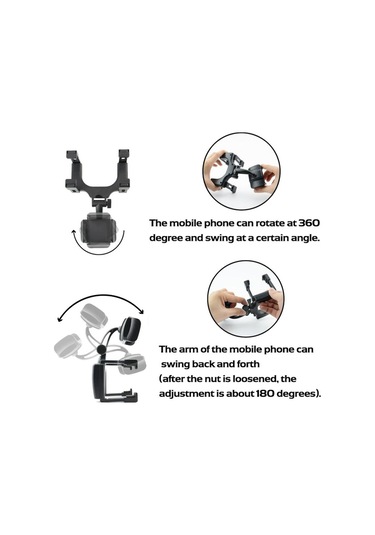 The mobile phone can rotate at 360 degree and swing at a certain angle.

The arm of the mobile phone can swing back and forth (after the nut is loosened, the adjustment is about 180 degrees).