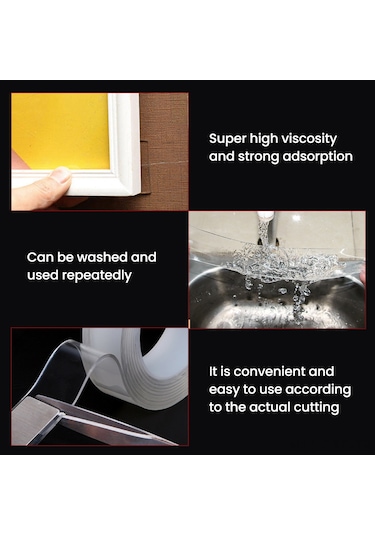 Super high viscosity and strong adsorption

Can be washed and used repeatedly

It is convenient and easy to use according to the actual cutting