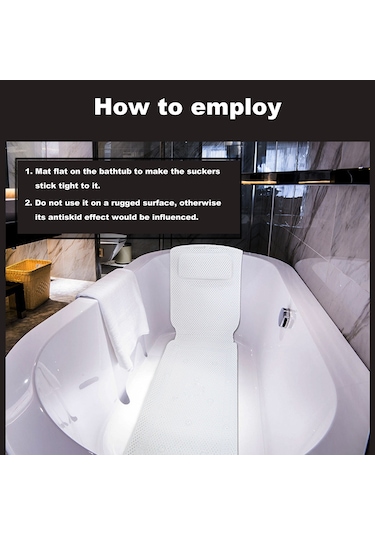 How to employ

1. Mat flat on the bathtub to make the suckers stick tight to it.

2. Do not use it on a rugged surface, otherwise its antiskid effect would be influenced.