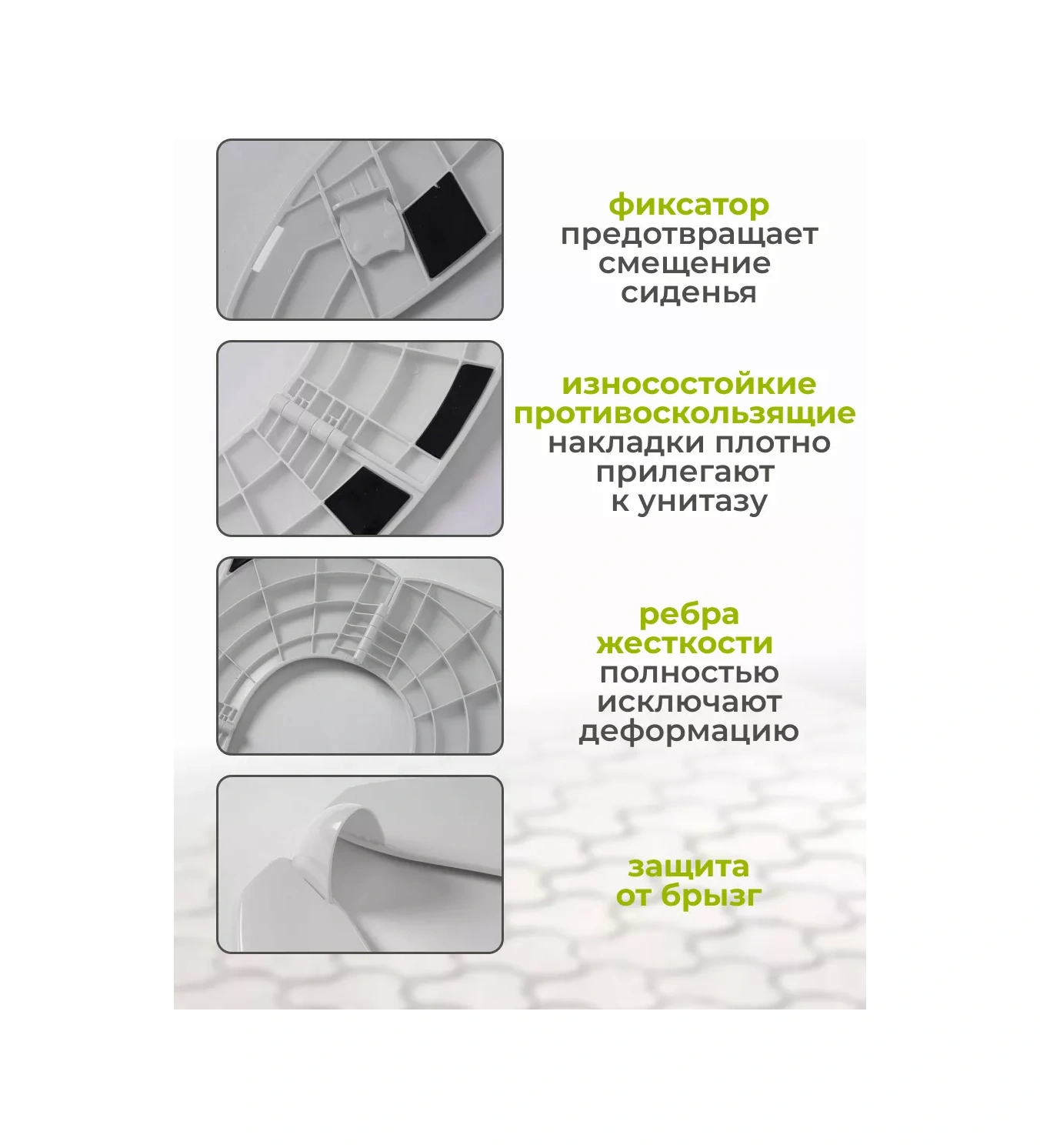 фиксатор предотвращает смещение сиденья

износостойкие противоскользящие накладки плотно прилегают к унитазу

ребра жесткости полностью исключают деформацию

защита от брызг