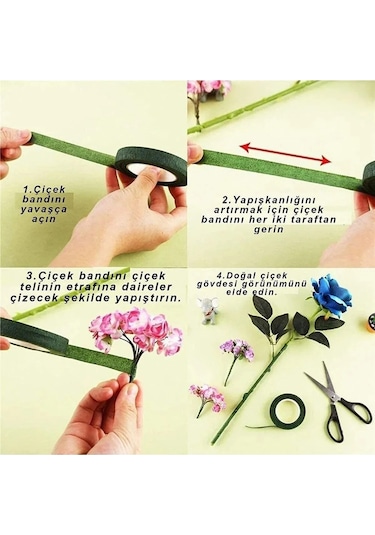 1.Çiçek bandını yavaşça açın

2.Yapışkanlığını artırmak için çiçek bandını her iki taraftan gerin

3.Çiçek bandını çiçek telinin etrafına daireler çizecek şekilde yapıştırın.

4.Doğal çiçek gövdesi görünümünü elde edin.