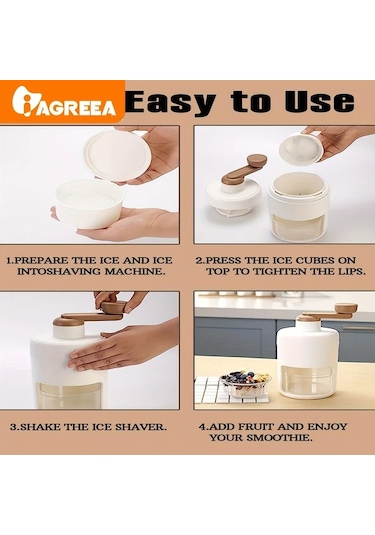 iAGREEA

Easy to Use

1.PREPARE THE ICE AND ICE INTOSHAVING MACHINE.

2.PRESS THE ICE CUBES ON TOP TO TIGHTEN THE LIPS.

3.SHAKE THE ICE SHAVER.

4.ADD FRUIT AND ENJOY YOUR SMOOTHIE.