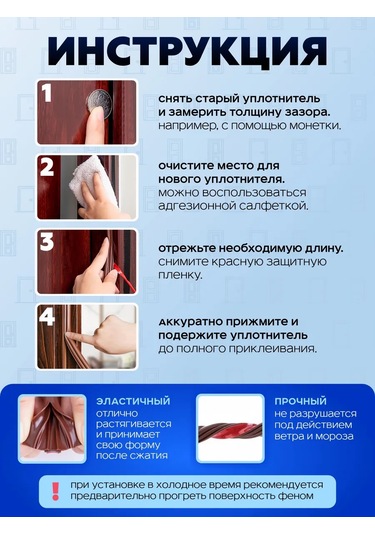 ИНСТРУКЦИЯ

1

снять старый уплотнитель и замерить толщину зазора. например, с помощью монетки.

2

очистите место для нового уплотнителя. можно воспользоваться адгезионной салфеткой.

3

отрежьте необходимую длину. снимите красную защитную пленку.

4

аккуратно прижмите и подержите уплотнитель до полного приклеивания.

ЭЛАСТИЧНЫЙ
отлично растягивается и принимает свою форму после сжатия

ПРОЧНЫЙ
не разрушается под действием ветра и мороза

!

при установке в холодное время рекомендуется предварительно прогреть поверхность феном