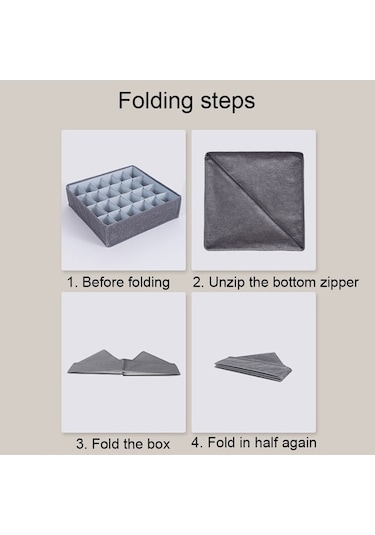 Folding steps

1. Before folding

2. Unzip the bottom zipper

3. Fold the box

4. Fold in half again