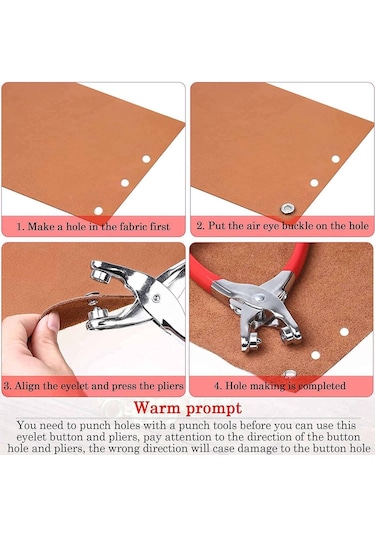 1. Make a hole in the fabric first

2. Put the air eye buckle on the hole

3. Align the eyelet and press the pliers

4. Hole making is completed

Warm prompt

You need to punch holes with a punch tools before you can use this eyelet button and pliers, pay attention to the direction of the button hole and pliers, the wrong direction will case damage to the button hole