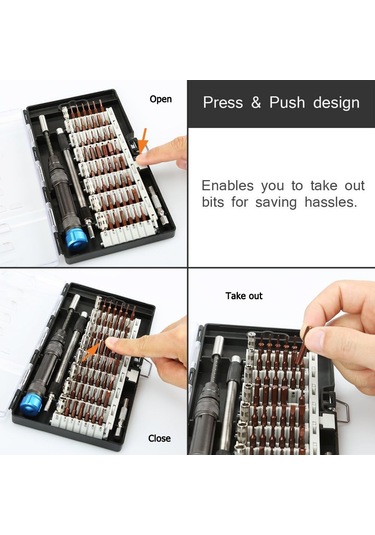 Open

Press & Push design

Enables you to take out bits for saving hassles.

Take out

Close