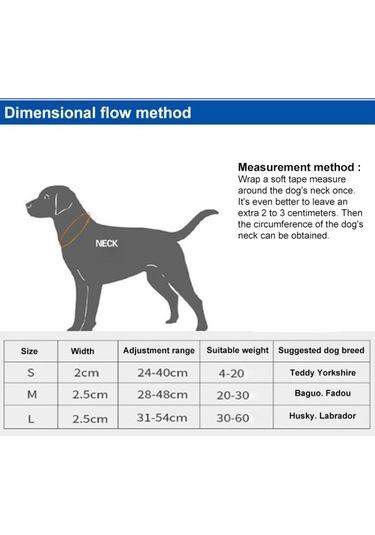 Dimensional flow method

Measurement method :
Wrap a soft tape measure around the dog's neck once. It's even better to leave an extra 2 to 3 centimeters. Then the circumference of the dog's neck can be obtained.

NECK

| Size | Width | Adjustment range | Suitable weight | Suggested dog breed |
|---|---|---|---|---|
| S | 2cm | 24-40cm | 4-20 | Teddy Yorkshire |
| M | 2.5cm | 28-48cm | 20-30 | Baguo. Fadou |
| L | 2.5cm | 31-54cm | 30-60 | Husky. Labrador |