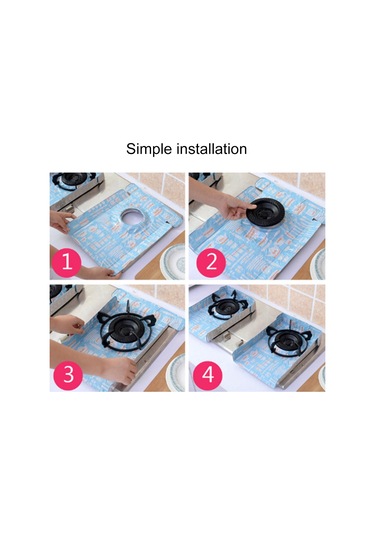 Simple installation

1

2

3

4