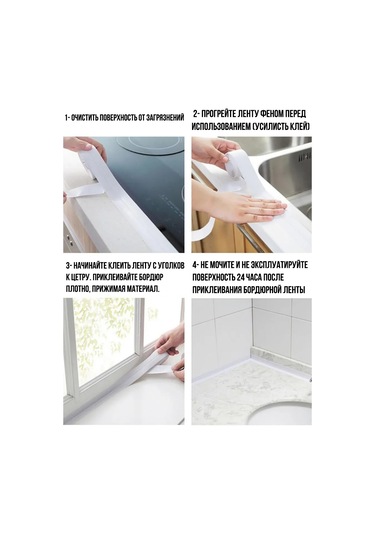 1- ОЧИСТИТЬ ПОВЕРХНОСТЬ ОТ ЗАГРЯЗНЕНИЙ

2- ПРОГРЕЙТЕ ЛЕНТУ ФЕНОМ ПЕРЕД ИСПОЛЬЗОВАНИЕМ (УСИЛИСТЬ КЛЕЙ)

3- НАЧИНАЙТЕ КЛЕИТЬ ЛЕНТУ С УГОЛКОВ К ЦЕТРУ. ПРИКЛЕИВАЙТЕ БОРДЮР ПЛОТНО, ПРИЖИМАЯ МАТЕРИАЛ.

4- НЕ МОЧИТЕ И НЕ ЭКСПЛУАТИРУЙТЕ ПОВЕРХНОСТЬ 24 ЧАСА ПОСЛЕ ПРИКЛЕИВАНИЯ БОРДЮРНОЙ ЛЕНТЫ