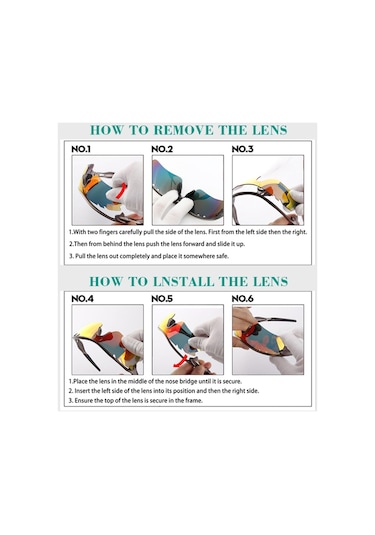 HOW TO REMOVE THE LENS

NO.1

NO.2

NO.3

1.With two fingers carefully pull the side of the lens. First from the left side then the right.

2.Then from behind the lens push the lens forward and slide it up.

3. Pull the lens out completely and place it somewhere safe.

HOW TO LNSTALL THE LENS

NO.4

NO.5

NO.6

1.Place the lens in the middle of the nose bridge until it is secure.

2. Insert the left side of the lens into its position and then the right side.

3. Ensure the top of the lens is secure in the frame.