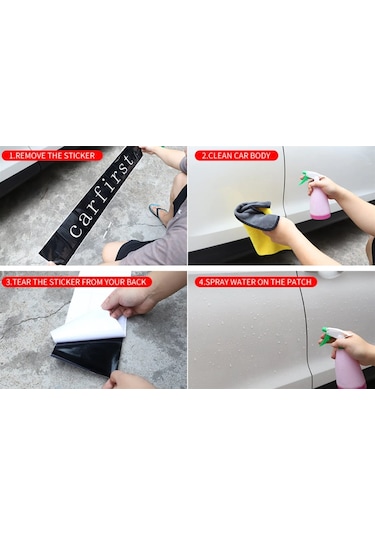 1.REMOVE THE STICKER

carfirst

2.CLEAN CAR BODY

3.TEAR THE STICKER FROM YOUR BACK

4.SPRAY WATER ON THE PATCH