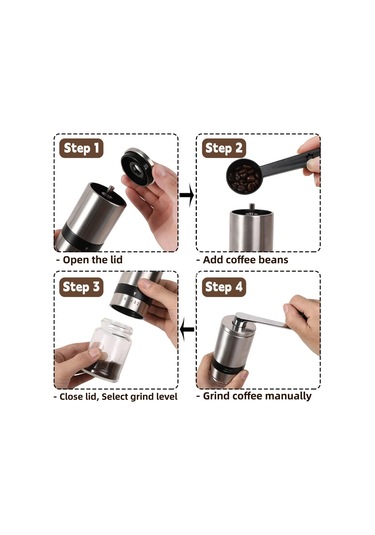 Step 1

- Open the lid

Step 2

- Add coffee beans

Step 3

- Close lid, Select grind level

Step 4

- Grind coffee manually