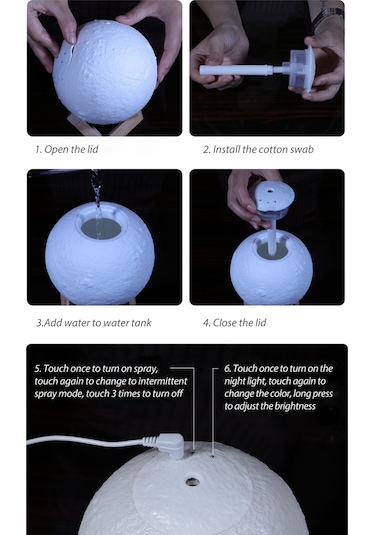 1. Open the lid

2. Install the cotton swab

3.Add water to water tank

4. Close the lid

5. Touch once to turn on spray, touch again to change to intermittent spray mode, touch 3 times to turn off

6. Touch once to turn on the night light, touch again to change the color, long press to adjust the brightness