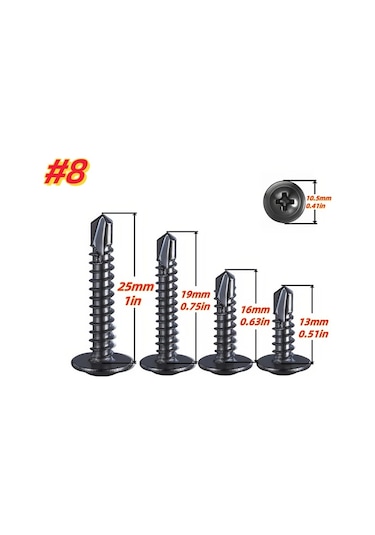 #8

10.5mm
0.41in

25mm
1in

19mm
0.75in

16mm
0.63in

13mm
0.51in