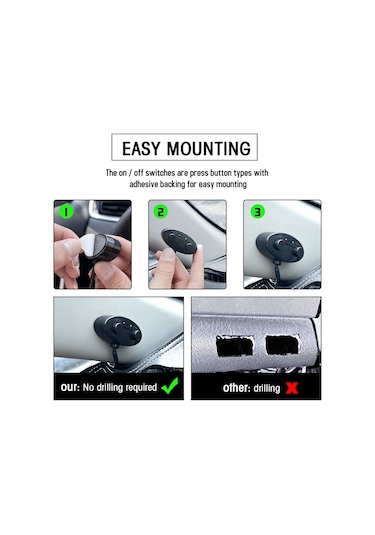 EASY MOUNTING

The on / off switches are press button types with adhesive backing for easy mounting

1

2

3

our: No drilling required

other: drilling