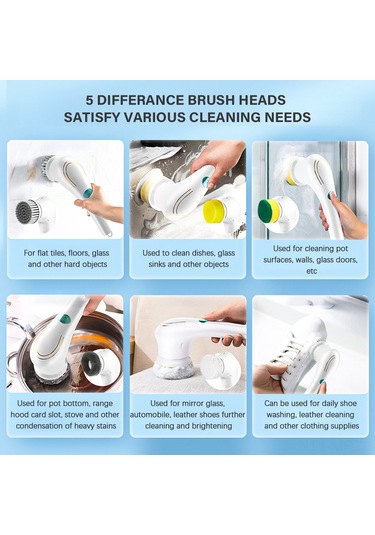 5 DIFFERANCE BRUSH HEADS SATISFY VARIOUS CLEANING NEEDS

For flat tiles, floors, glass and other hard objects

Used to clean dishes, glass sinks and other objects

Used for cleaning pot surfaces, walls, glass doors, etc

Used for pot bottom, range hood card slot, stove and other condensation of heavy stains

Used for mirror glass, automobile, leather shoes further cleaning and brightening

Can be used for daily shoe washing, leather cleaning and other clothing supplies