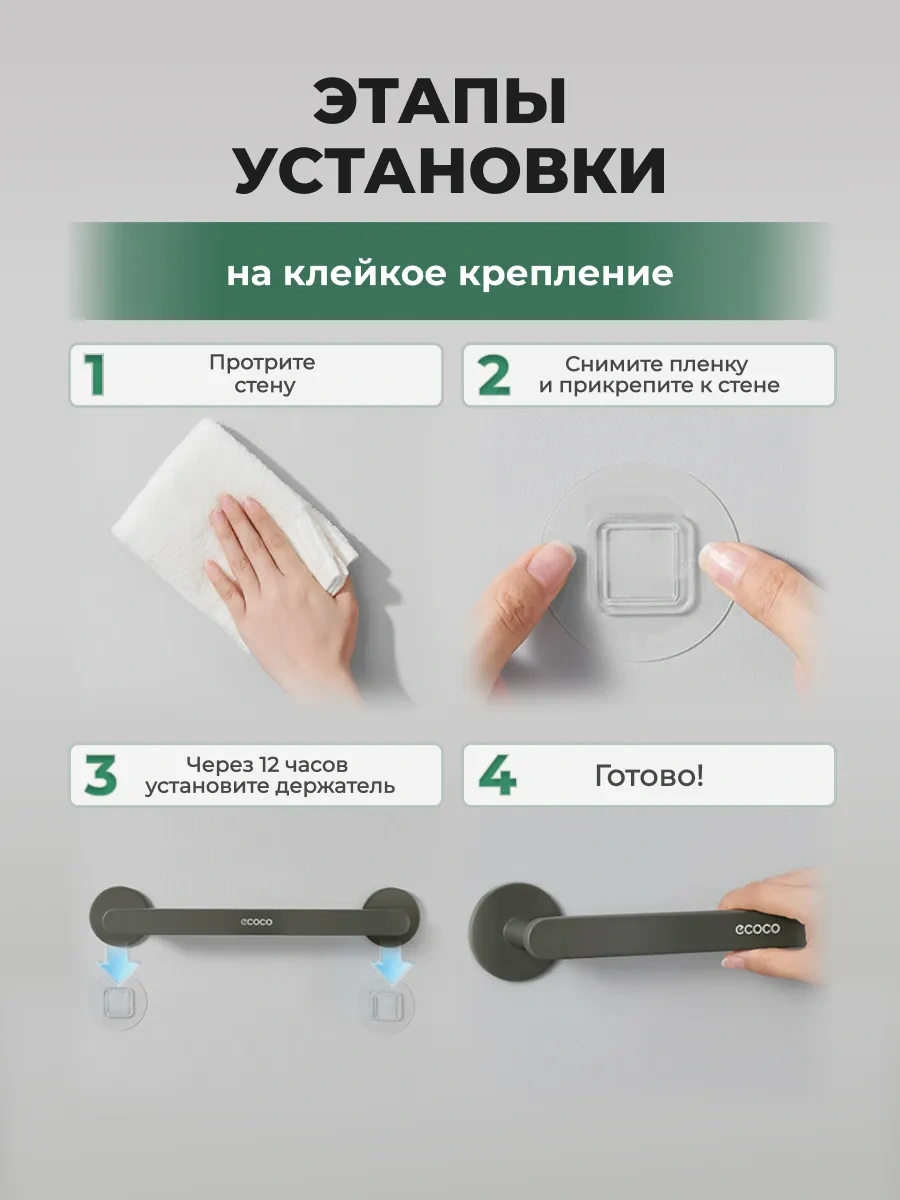 ЭТАПЫ УСТАНОВКИ

на клейкое крепление

1 Протрите стену

2 Снимите пленку и прикрепите к стене

3 Через 12 часов установите держатель

4 Готово!

ecoco

ecoco