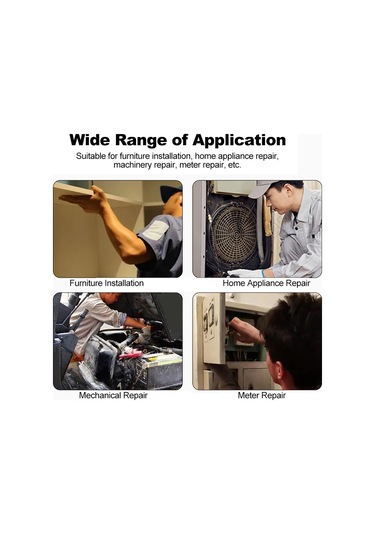 Wide Range of Application

Suitable for furniture installation, home appliance repair, machinery repair, meter repair, etc.

Furniture Installation

Home Appliance Repair

Mechanical Repair

Meter Repair