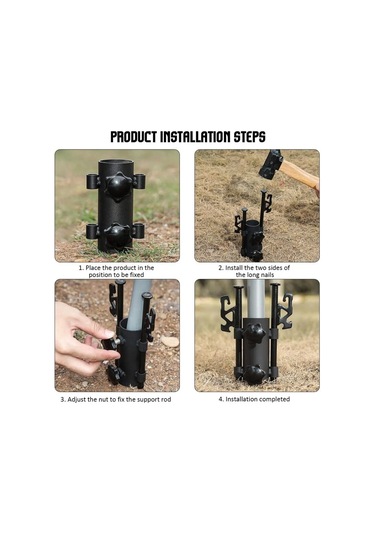 PRODUCT INSTALLATION STEPS

1. Place the product in the position to be fixed

2. Install the two sides of the long nails

3. Adjust the nut to fix the support rod

4. Installation completed