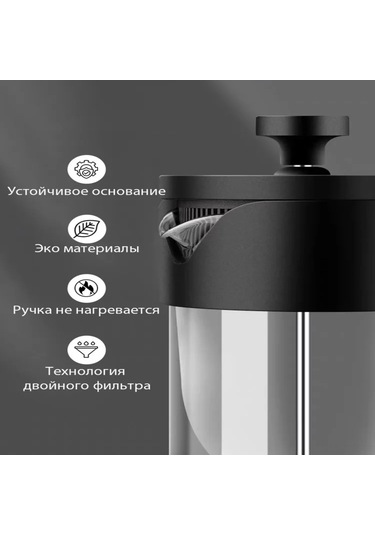 Устойчивое основание

Эко материалы

Ручка не нагревается

Технология двойного фильтра