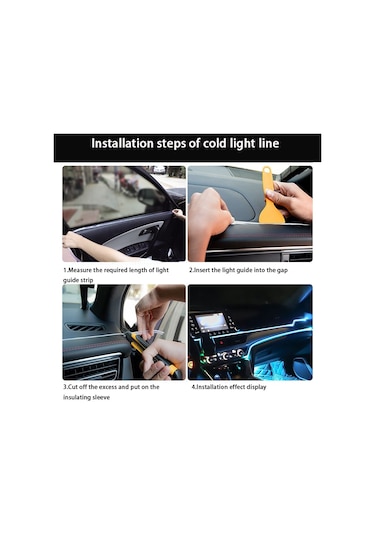 Installation steps of cold light line

1.Measure the required length of light guide strip

2.Insert the light guide into the gap

3.Cut off the excess and put on the insulating sleeve

4.Installation effect display