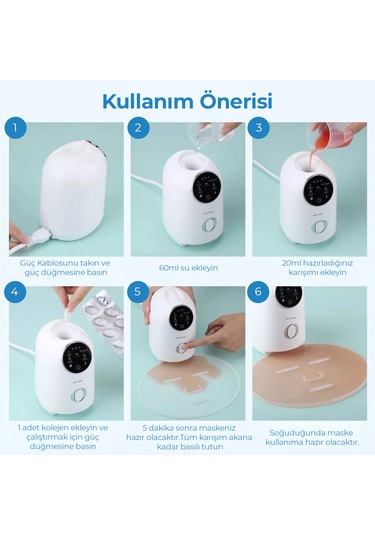 Kullanım Önerisi

1

Güç Kablosunu takın ve güç düğmesine basın

2

60ml su ekleyin

3

20ml hazırladığınız karışımı ekleyin

4

1 adet kolejen ekleyin ve çalıştırmak için güç düğmesine basın

5

5 dakika sonra maskeniz hazır olacaktır.Tüm karışım akana kadar basılı tutun

6

Soğuduğunda maske kullanıma hazır olacaktır.