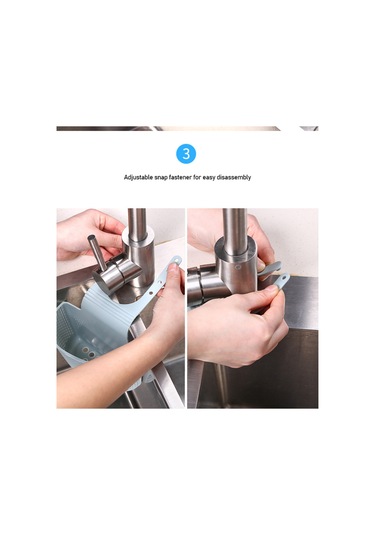 3

Adjustable snap fastener for easy disassembly